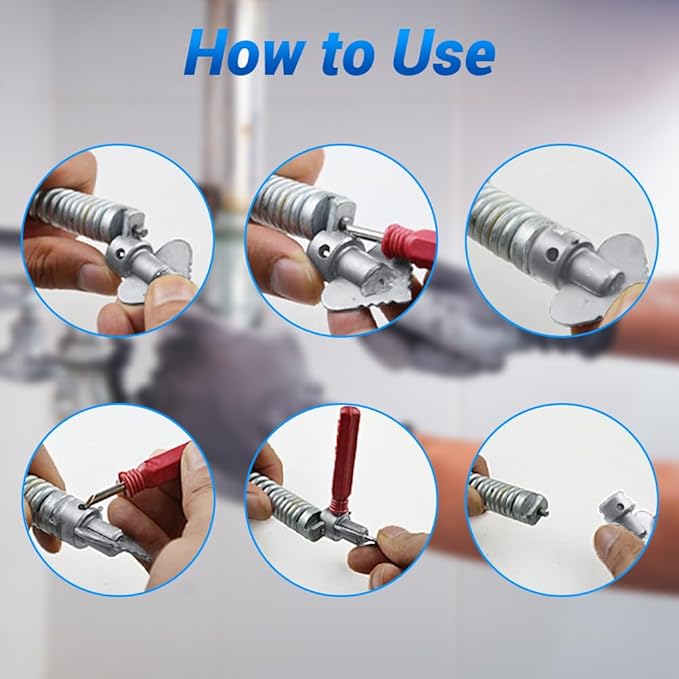 How to Use