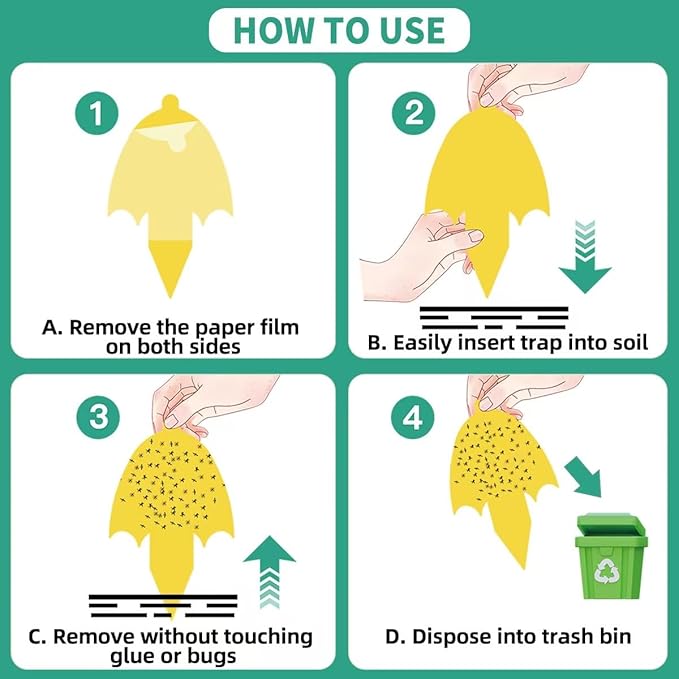 HOW TO USE

1

A. Remove the paper film on both sides

2

B. Easily insert trap into soil

3

C. Remove without touching glue or bugs

4

D. Dispose into trash bin