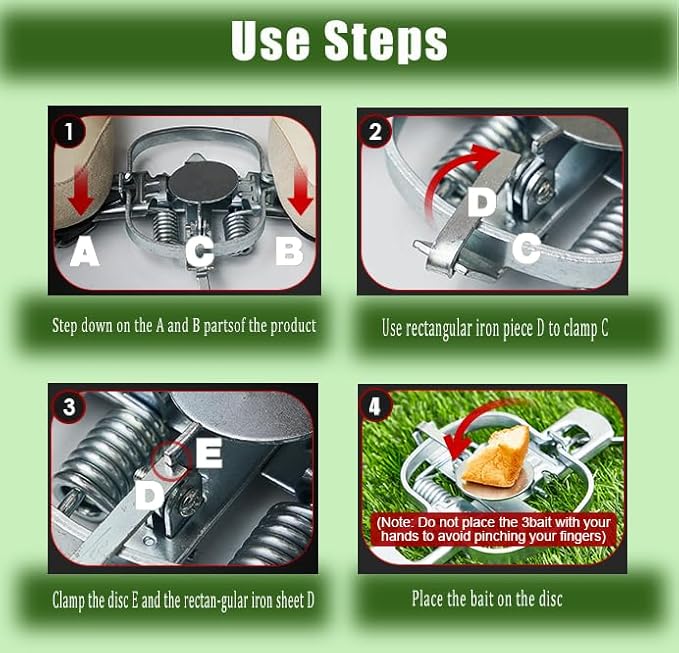 Use Steps

1
A
C
B

Step down on the A and B partsof the product

2
D
C

Use rectangular iron piece D to clamp C

3
E
D

Clamp the disc E and the rectan-gular iron sheet D

4
(Note: Do not place the 3bait with your hands to avoid pinching your fingers)

Place the bait on the disc