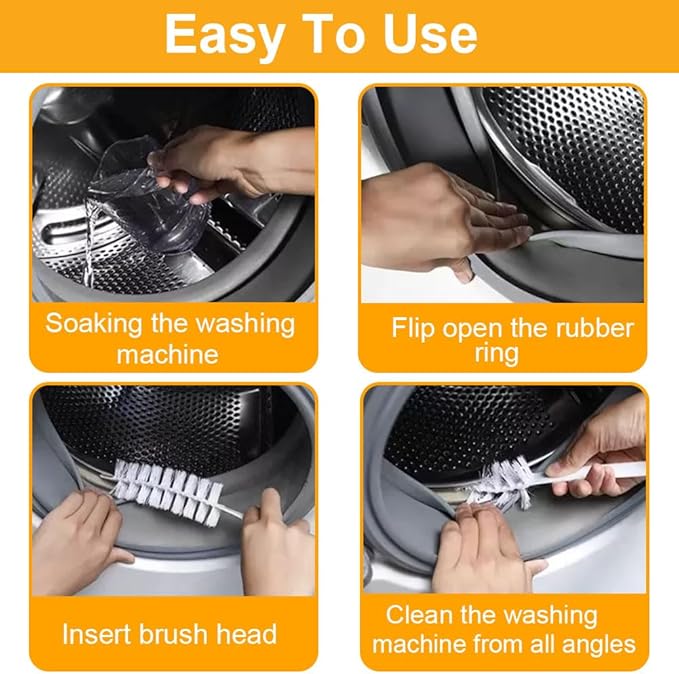 Easy To Use

Soaking the washing machine

Flip open the rubber ring

Insert brush head

Clean the washing machine from all angles