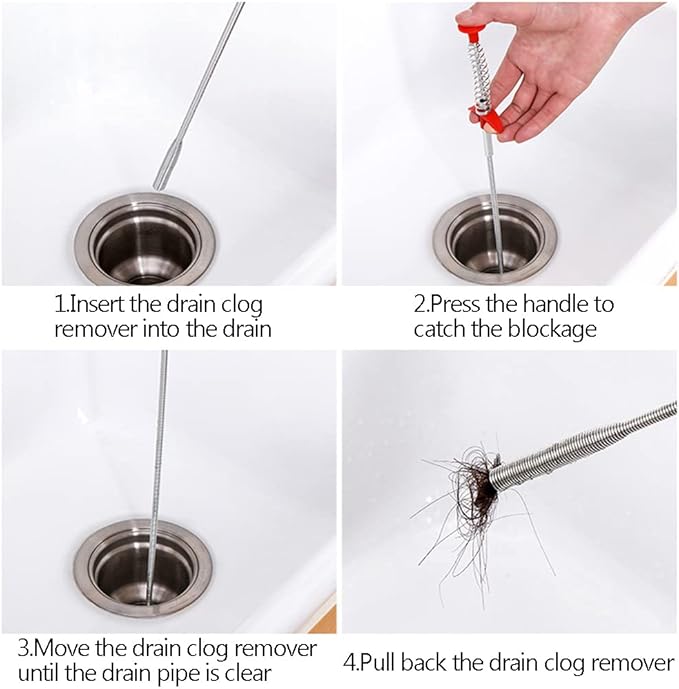 1.Insert the drain clog remover into the drain

2.Press the handle to catch the blockage

3.Move the drain clog remover until the drain pipe is clear

4.Pull back the drain clog remover