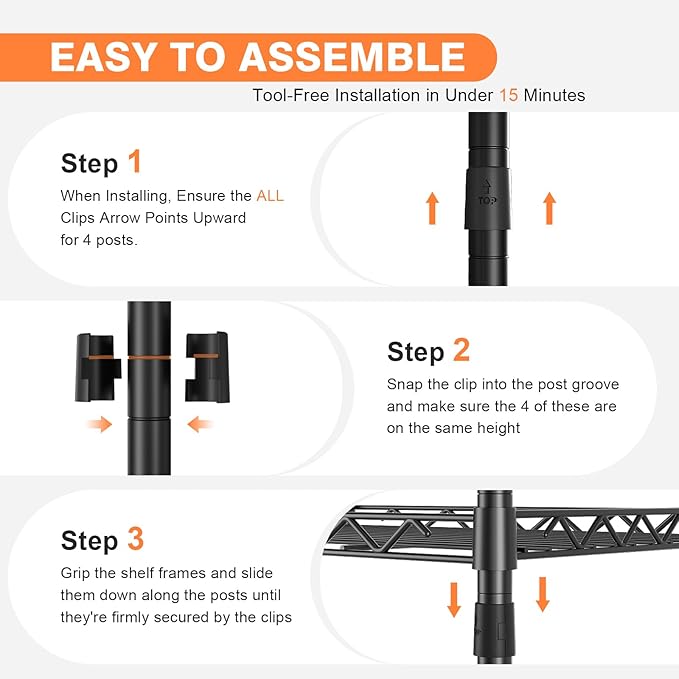 EASY TO ASSEMBLE

Tool-Free Installation in Under 15 Minutes

Step 1

When Installing, Ensure the ALL Clips Arrow Points Upward for 4 posts.

TOP

Step 2

Snap the clip into the post groove and make sure the 4 of these are on the same height

Step 3

Grip the shelf frames and slide them down along the posts until they're firmly secured by the clips