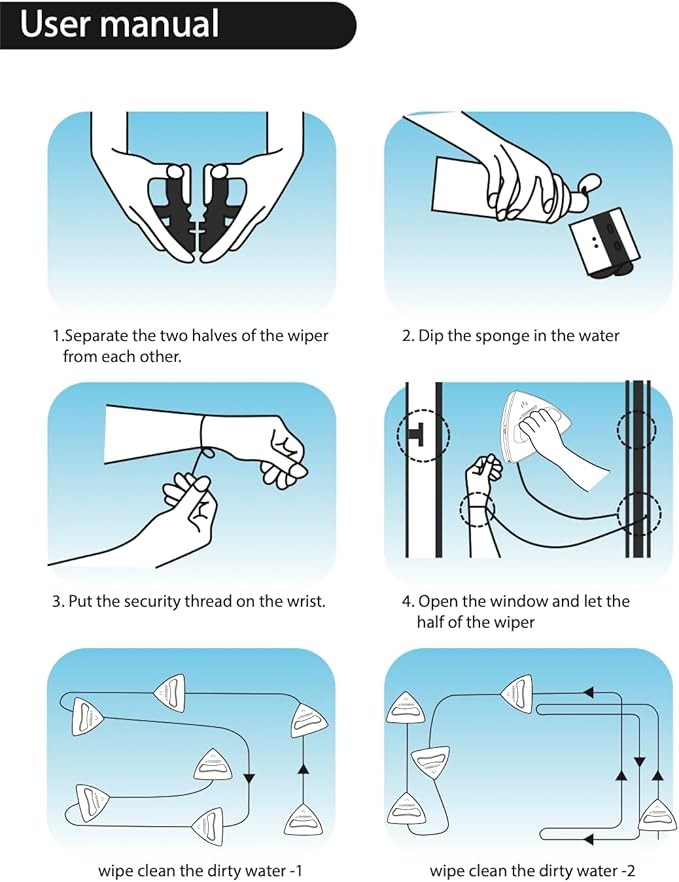 User manual

1.Separate the two halves of the wiper from each other.

2. Dip the sponge in the water

3. Put the security thread on the wrist.

4. Open the window and let the half of the wiper

wipe clean the dirty water -1

wipe clean the dirty water -2