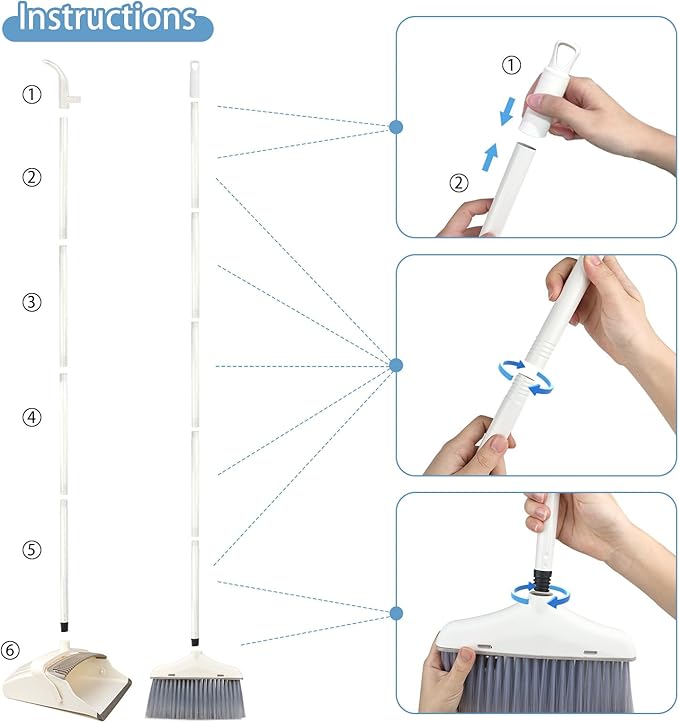 Instructions

①

②

③

④

⑤

⑥

①

②