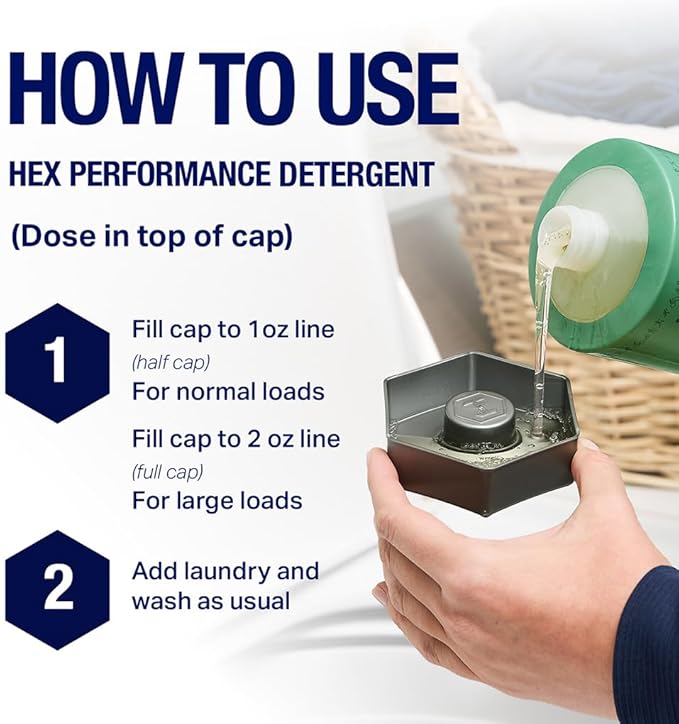 HOW TO USE

HEX PERFORMANCE DETERGENT

(Dose in top of cap)

1

Fill cap to 1oz line
(half cap)
For normal loads

Fill cap to 2 oz line
(full cap)
For large loads

2

Add laundry and wash as usual