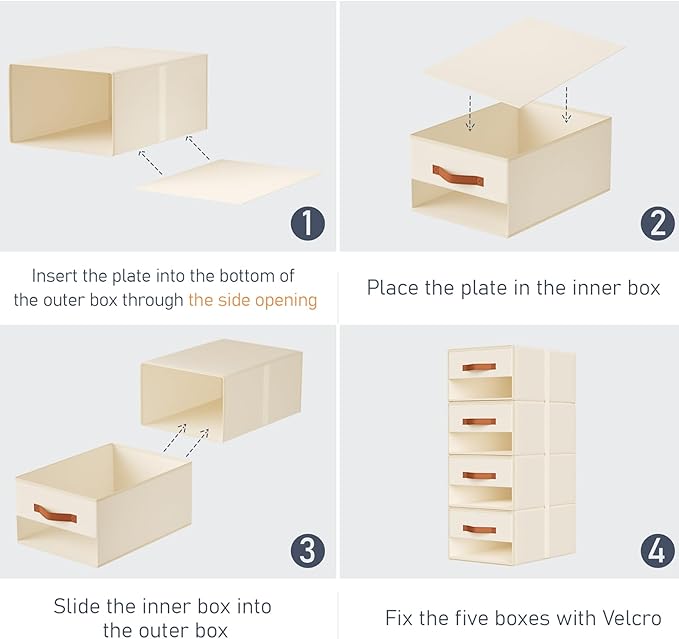 1

Insert the plate into the bottom of the outer box through the side opening

2

Place the plate in the inner box

3

Slide the inner box into the outer box

4

Fix the five boxes with Velcro