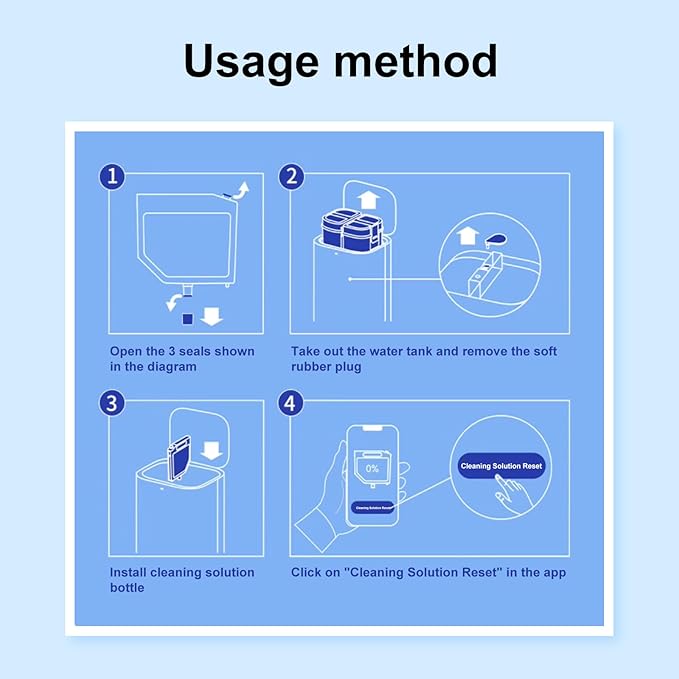 Usage method

1

Open the 3 seals shown in the diagram

2

Take out the water tank and remove the soft rubber plug

3

Install cleaning solution bottle

4

0%

Cleaning Solution Reset

Cleaning Solution Reset

Click on "Cleaning Solution Reset" in the app