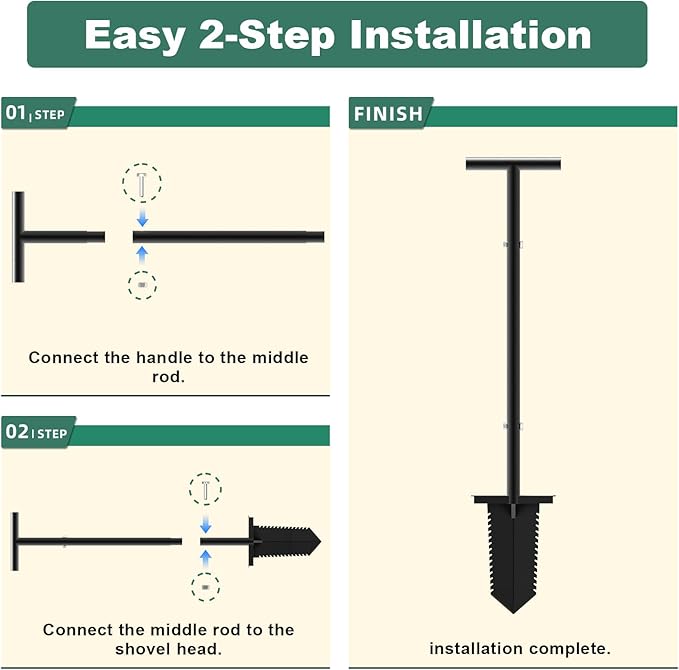 Easy 2-Step Installation

01 | STEP

Connect the handle to the middle rod.

02 | STEP

Connect the middle rod to the shovel head.

FINISH

installation complete.