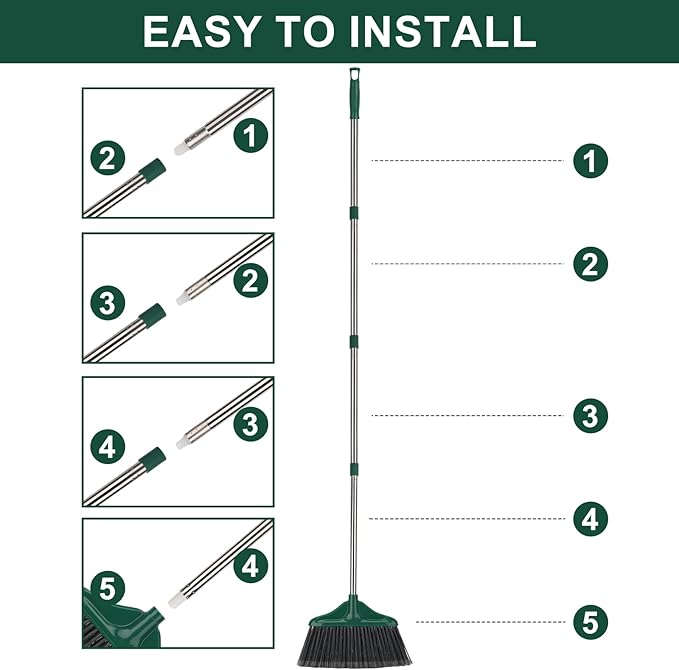 EASY TO INSTALL

1
2

2
3

3
4

4
5

1
2
3
4
5