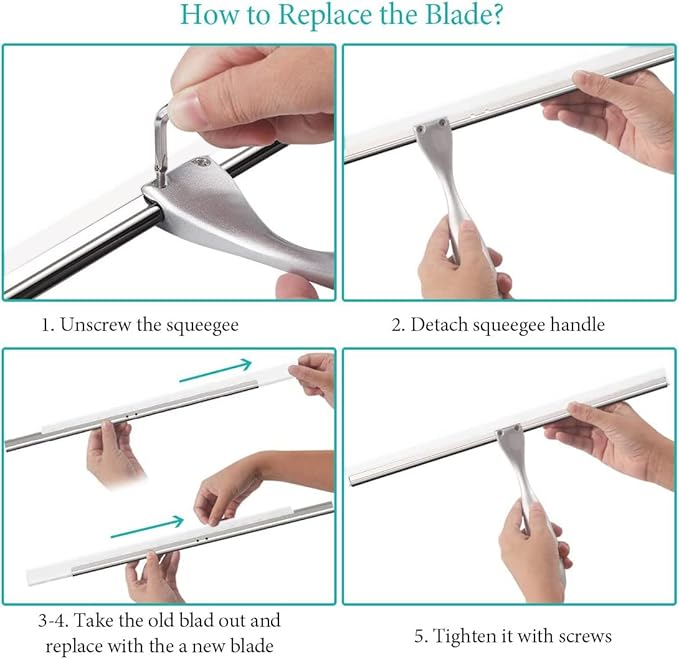 How to Replace the Blade?

1. Unscrew the squeegee

2. Detach squeegee handle

3-4. Take the old blad out and replace with the a new blade

5. Tighten it with screws