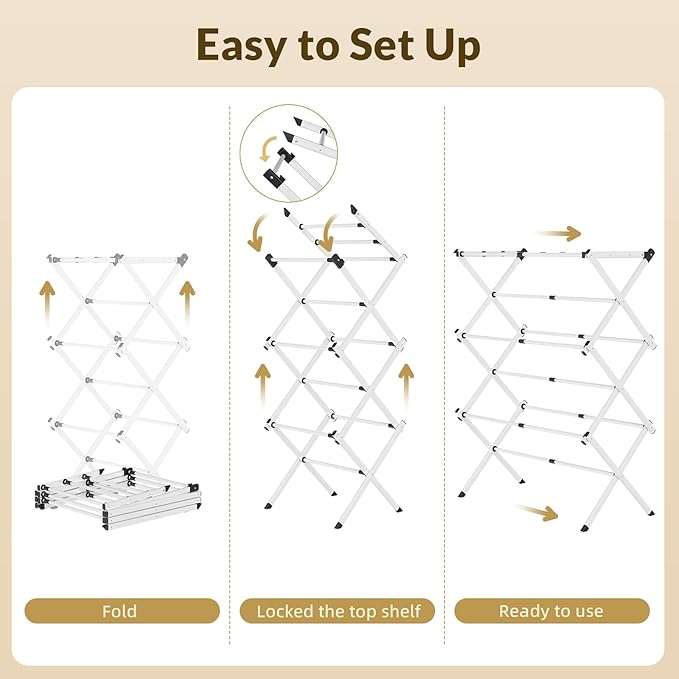 Easy to Set Up

Fold

Locked the top shelf

Ready to use