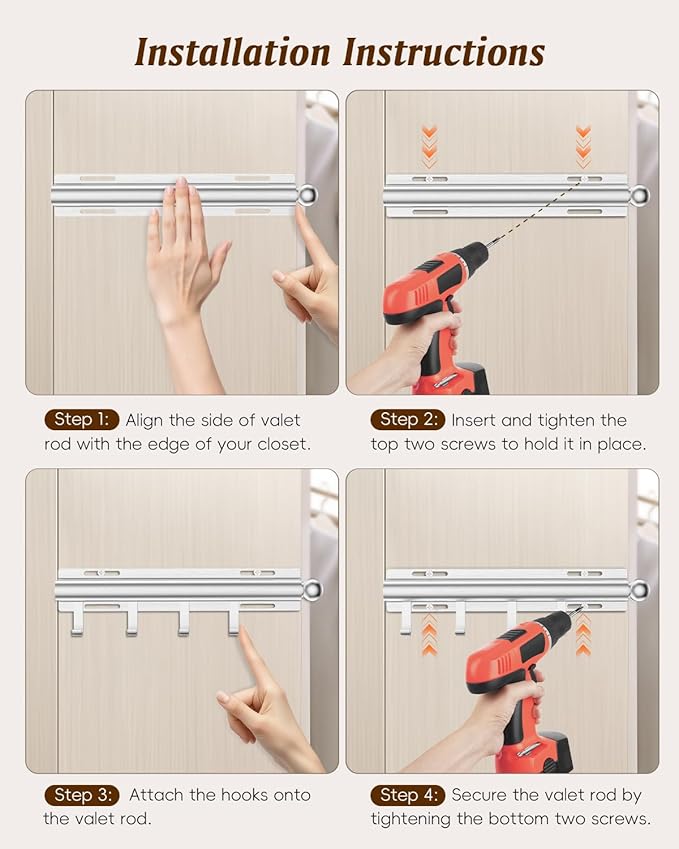 Installation Instructions

Step 1: Align the side of valet rod with the edge of your closet.

Step 2: Insert and tighten the top two screws to hold it in place.

Step 3: Attach the hooks onto the valet rod.

Step 4: Secure the valet rod by tightening the bottom two screws.