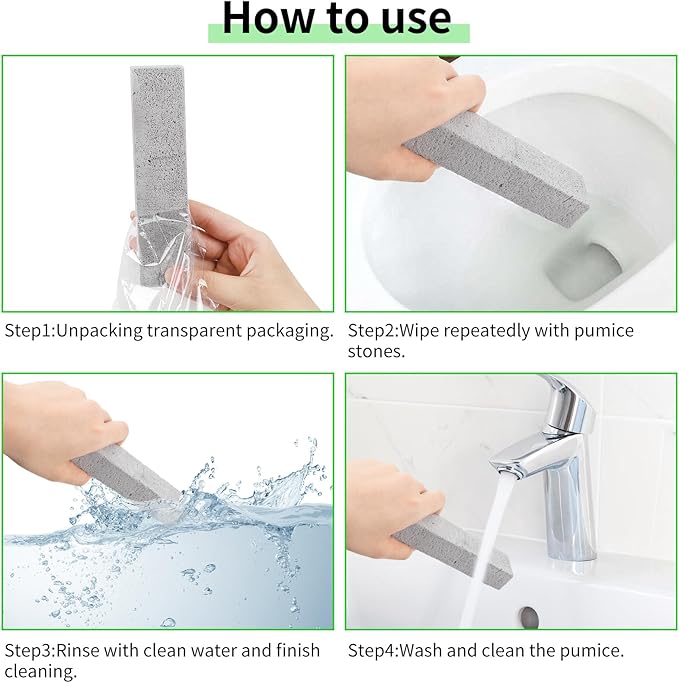 How to use

Step1:Unpacking transparent packaging.

Step2:Wipe repeatedly with pumice stones.

Step3:Rinse with clean water and finish cleaning.

Step4:Wash and clean the pumice.