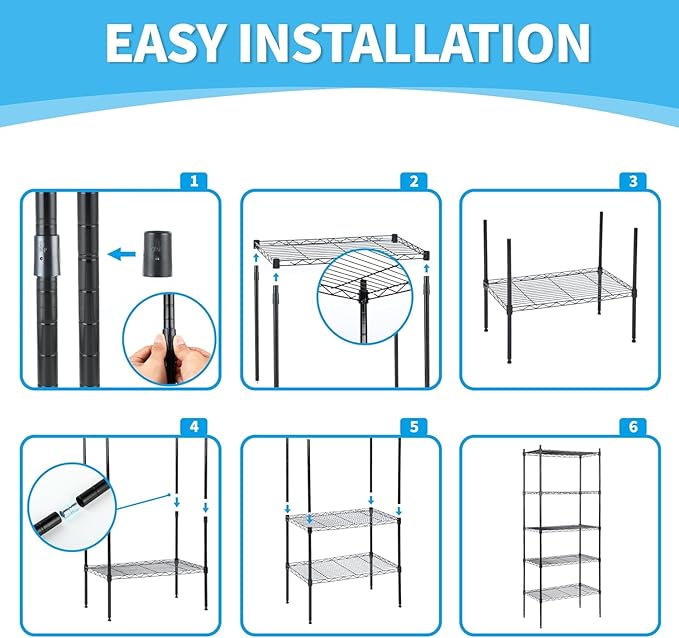 EASY INSTALLATION

1

2

3

4

5

6