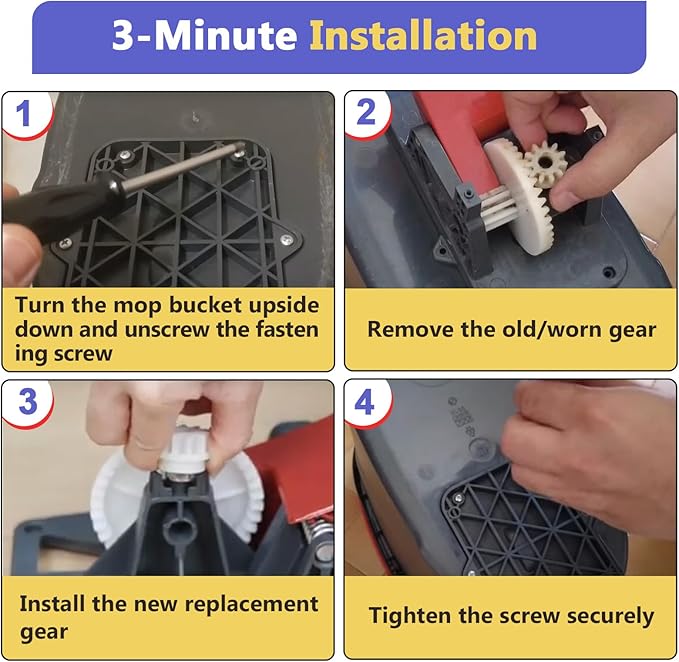 3-Minute Installation

1

Turn the mop bucket upside down and unscrew the fasten ing screw

2

Remove the old/worn gear

3

Install the new replacement gear

4

Tighten the screw securely