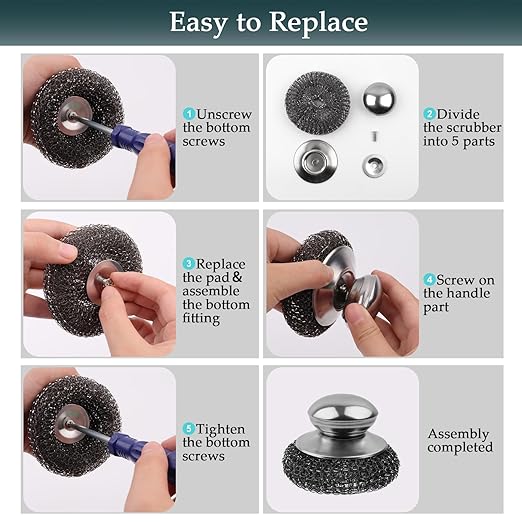 Easy to Replace

1 Unscrew the bottom screws

2 Divide the scrubber into 5 parts

3 Replace the pad & assemble the bottom fitting

4 Screw on the handle part

5 Tighten the bottom screws

Assembly completed