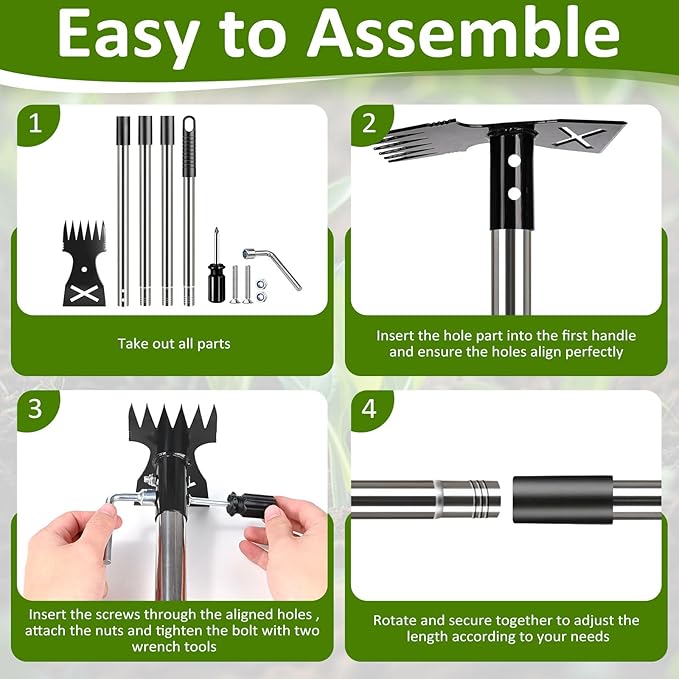 Easy to Assemble

1

Take out all parts

2

Insert the hole part into the first handle and ensure the holes align perfectly

3

Insert the screws through the aligned holes , attach the nuts and tighten the bolt with two wrench tools

4

Rotate and secure together to adjust the length according to your needs