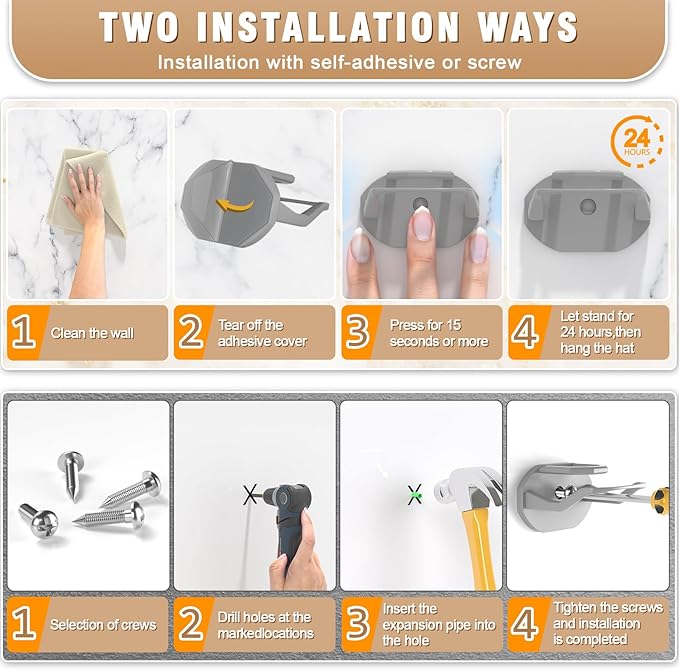 TWO INSTALLATION WAYS
Installation with self-adhesive or screw

24 HOURS

1 Clean the wall

2 Tear off the adhesive cover

3 Press for 15 seconds or more

4 Let stand for 24 hours,then hang the hat

1 Selection of crews

2 Drill holes at the markedlocations

3 Insert the expansion pipe into the hole

4 Tighten the screws and installation is completed