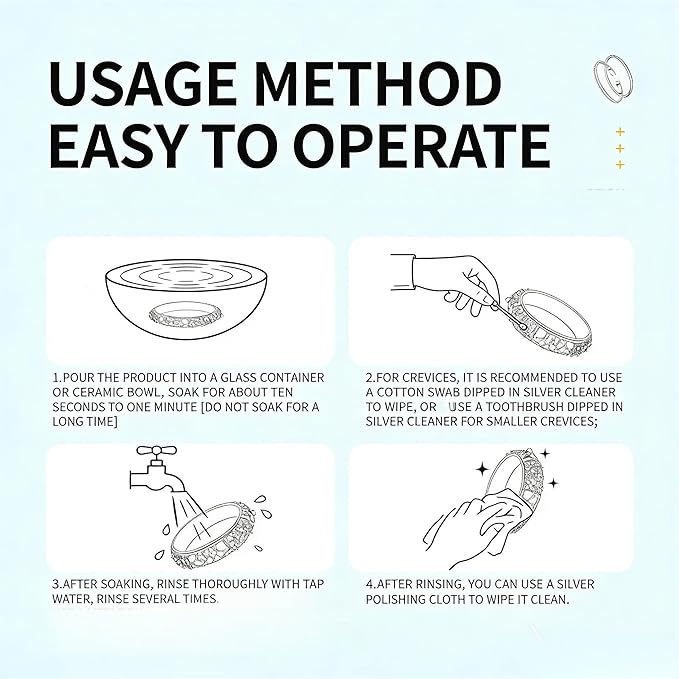 USAGE METHOD
EASY TO OPERATE

1.POUR THE PRODUCT INTO A GLASS CONTAINER OR CERAMIC BOWL, SOAK FOR ABOUT TEN SECONDS TO ONE MINUTE [DO NOT SOAK FOR A LONG TIME]

2.FOR CREVICES, IT IS RECOMMENDED TO USE A COTTON SWAB DIPPED IN SILVER CLEANER TO WIPE, OR USE A TOOTHBRUSH DIPPED IN SILVER CLEANER FOR SMALLER CREVICES;

3.AFTER SOAKING, RINSE THOROUGHLY WITH TAP WATER, RINSE SEVERAL TIMES.

4.AFTER RINSING, YOU CAN USE A SILVER POLISHING CLOTH TO WIPE IT CLEAN.