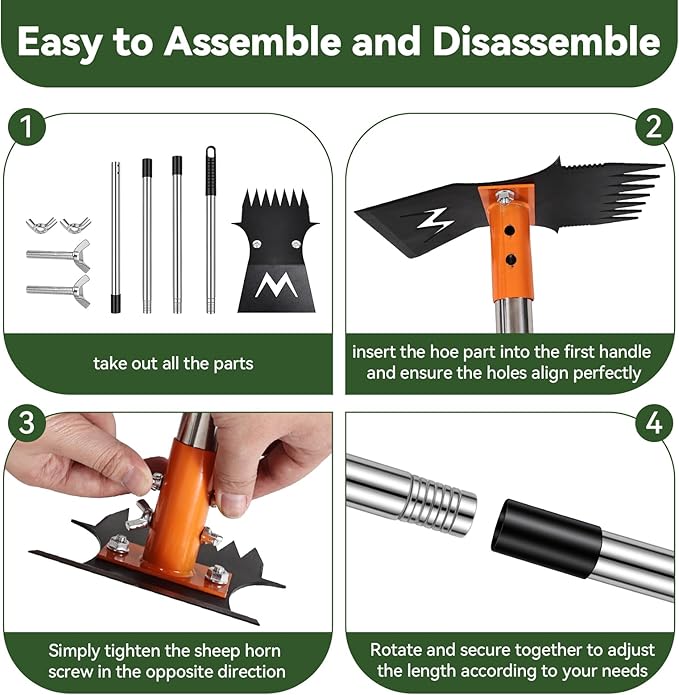 Easy to Assemble and Disassemble

1

take out all the parts

2

insert the hoe part into the first handle and ensure the holes align perfectly

3

Simply tighten the sheep horn screw in the opposite direction

4

Rotate and secure together to adjust the length according to your needs