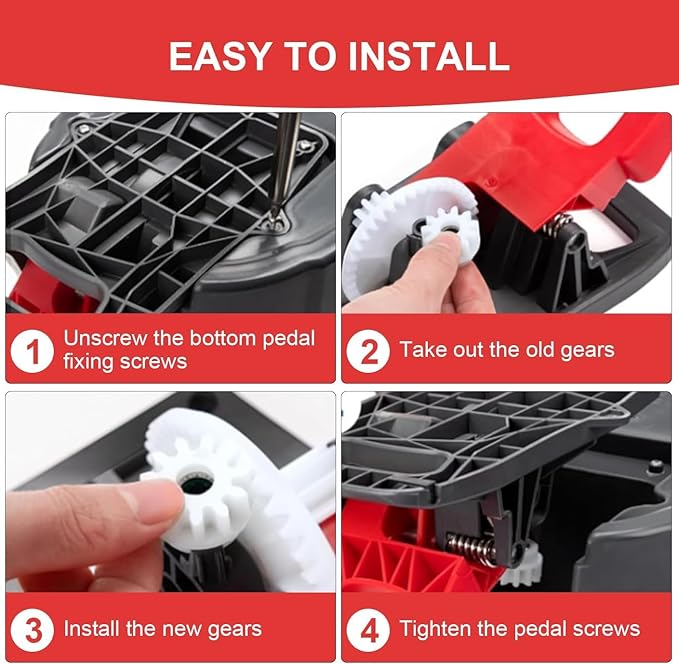 EASY TO INSTALL

1 Unscrew the bottom pedal fixing screws

2 Take out the old gears

3 Install the new gears

4 Tighten the pedal screws