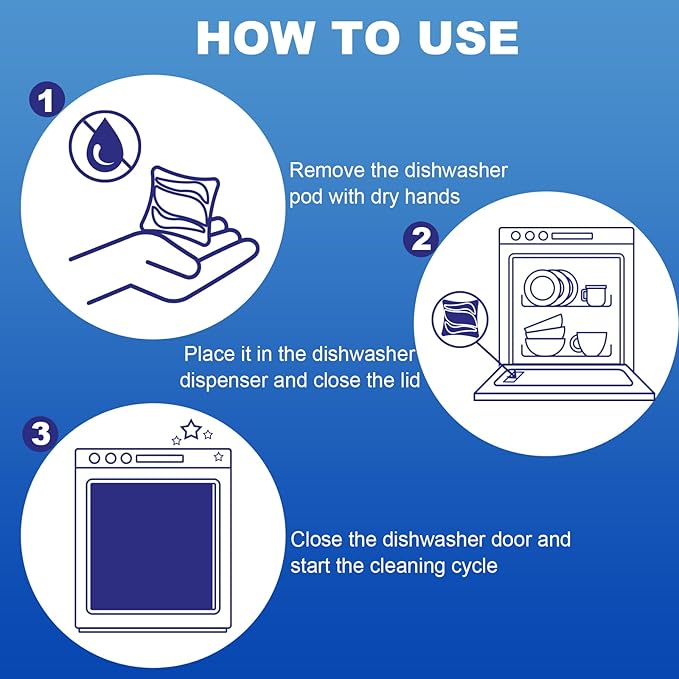 HOW TO USE

1

Remove the dishwasher pod with dry hands

2

Place it in the dishwasher dispenser and close the lid

3

Close the dishwasher door and start the cleaning cycle