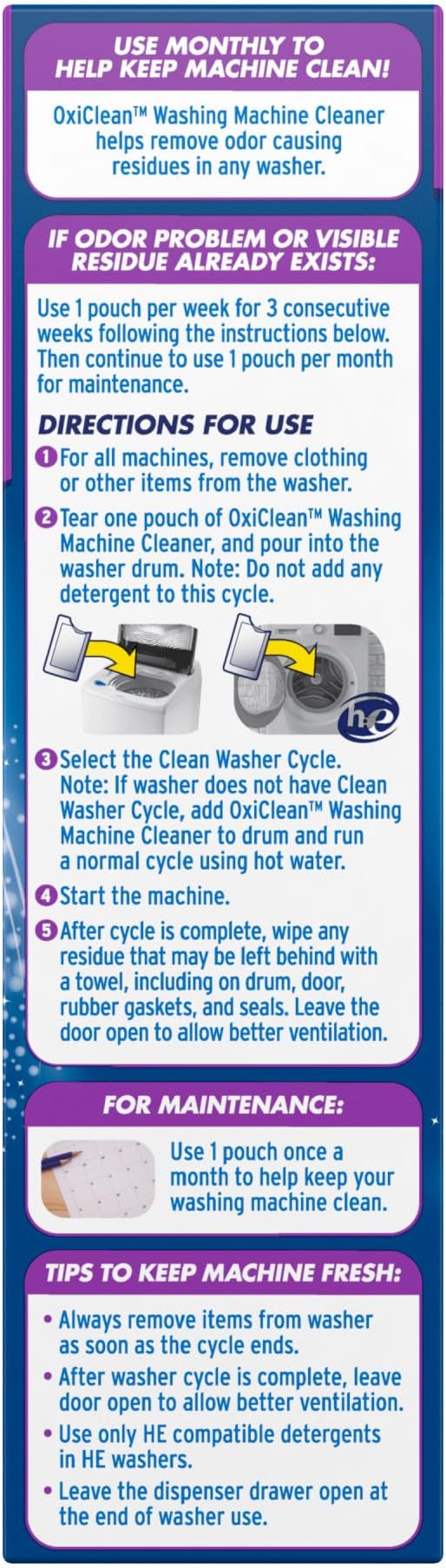 USE MONTHLY TO HELP KEEP MACHINE CLEAN!

OxiClean™ Washing Machine Cleaner helps remove odor causing residues in any washer.

IF ODOR PROBLEM OR VISIBLE RESIDUE ALREADY EXISTS:

Use 1 pouch per week for 3 consecutive weeks following the instructions below. Then continue to use 1 pouch per month for maintenance.

DIRECTIONS FOR USE

1 For all machines, remove clothing or other items from the washer.

2 Tear one pouch of OxiClean™ Washing Machine Cleaner, and pour into the washer drum. Note: Do not add any detergent to this cycle.

he

3 Select the Clean Washer Cycle. Note: If washer does not have Clean Washer Cycle, add OxiClean™ Washing Machine Cleaner to drum and run a normal cycle using hot water.

4 Start the machine.

5 After cycle is complete, wipe any residue that may be left behind with a towel, including on drum, door, rubber gaskets, and seals. Leave the door open to allow better ventilation.

FOR MAINTENANCE:

Use 1 pouch once a month to help keep your washing machine clean.

TIPS TO KEEP MACHINE FRESH:

• Always remove items from washer as soon as the cycle ends.
• After washer cycle is complete, leave door open to allow better ventilation.
• Use only HE compatible detergents in HE washers.
• Leave the dispenser drawer open at the end of washer use.