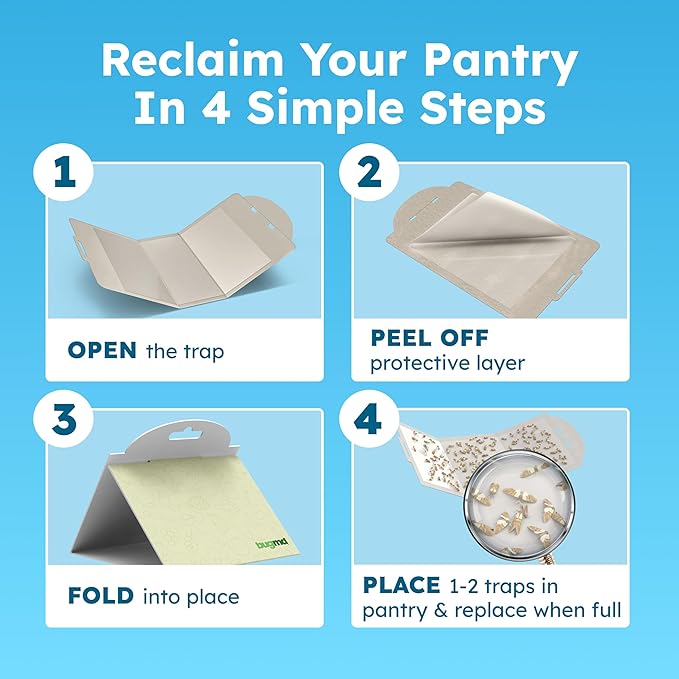 Reclaim Your Pantry In 4 Simple Steps

1

OPEN the trap

2

PEEL OFF protective layer

3

bugmd

FOLD into place

4

PLACE 1-2 traps in pantry & replace when full