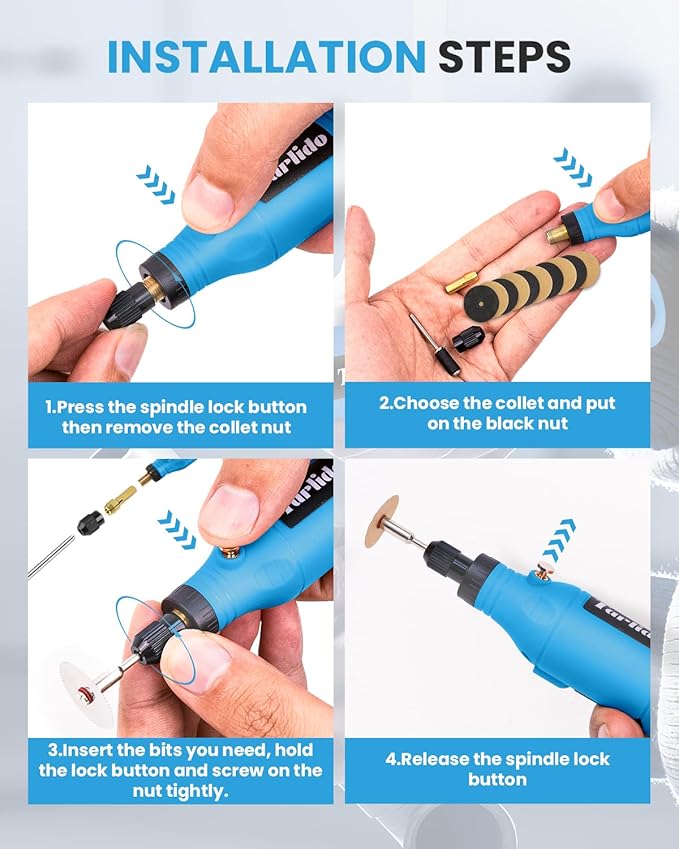 INSTALLATION STEPS

Tarlido

1.Press the spindle lock button then remove the collet nut

2.Choose the collet and put on the black nut

Tarlido

3.Insert the bits you need, hold the lock button and screw on the nut tightly.

Tarlido

4.Release the spindle lock button