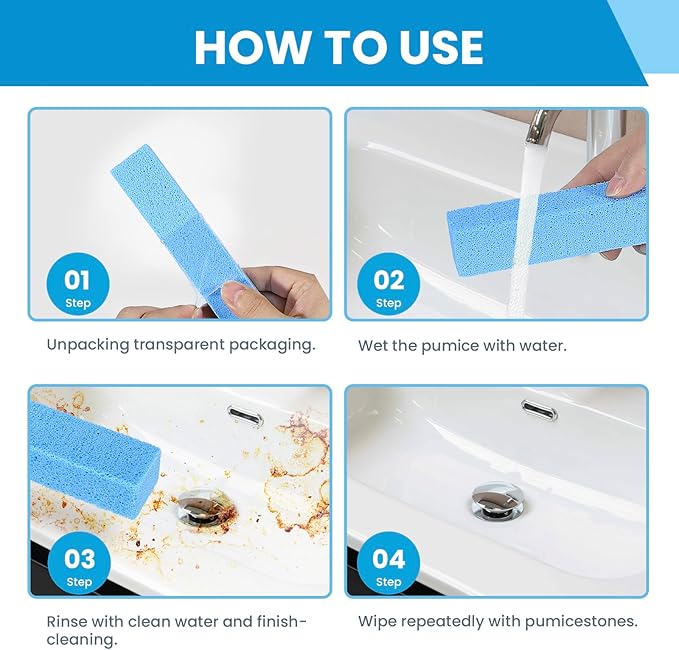 HOW TO USE

01
Step

Unpacking transparent packaging.

02
Step

Wet the pumice with water.

03
Step

Rinse with clean water and finish-cleaning.

04
Step

Wipe repeatedly with pumicestones.