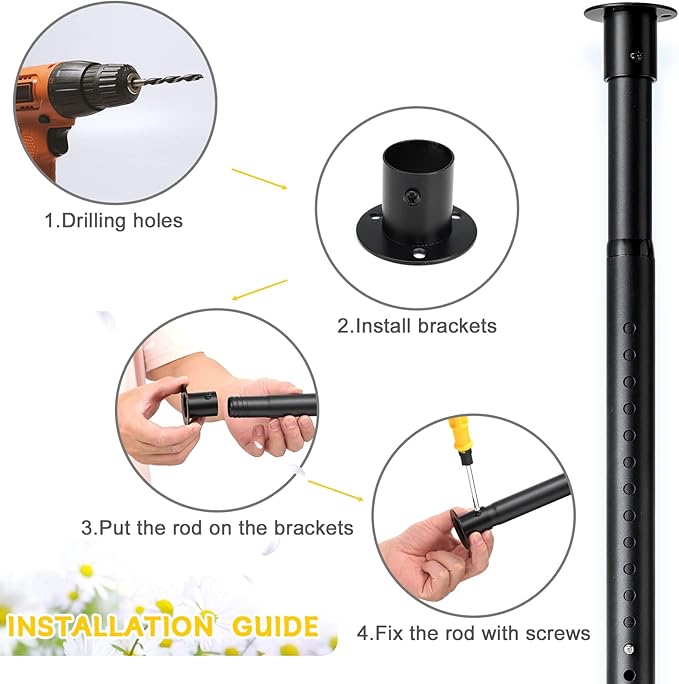 1.Drilling holes

2.Install brackets

3.Put the rod on the brackets

4.Fix the rod with screws

INSTALLATION GUIDE