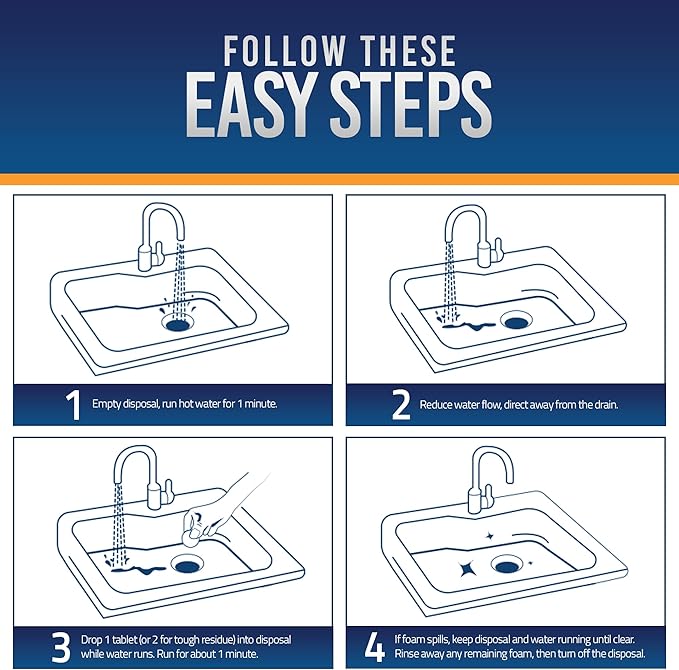 FOLLOW THESE
EASY STEPS

1 Empty disposal, run hot water for 1 minute.

2 Reduce water flow, direct away from the drain.

3 Drop 1 tablet (or 2 for tough residue) into disposal while water runs. Run for about 1 minute.

4 If foam spills, keep disposal and water running until clear. Rinse away any remaining foam, then turn off the disposal.