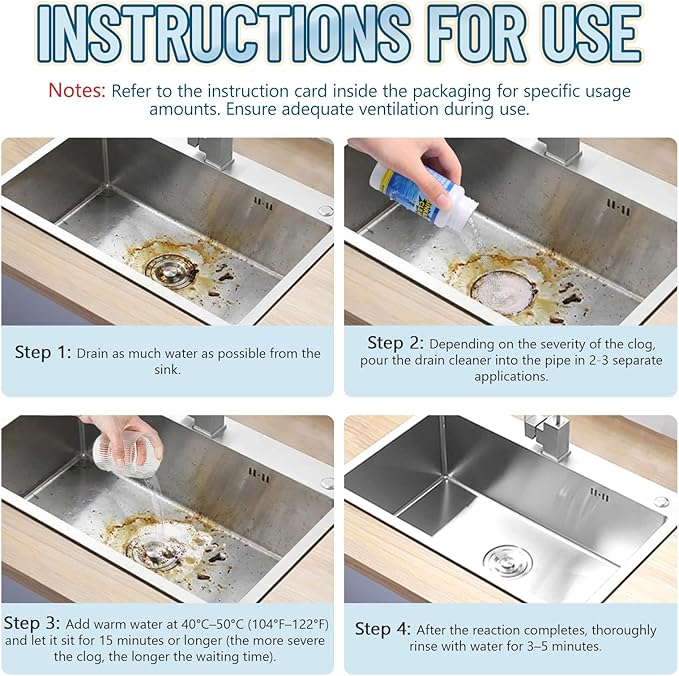 INSTRUCTIONS FOR USE

Notes: Refer to the instruction card inside the packaging for specific usage amounts. Ensure adequate ventilation during use.

Step 1: Drain as much water as possible from the sink.

Step 2: Depending on the severity of the clog, pour the drain cleaner into the pipe in 2-3 separate applications.

Step 3: Add warm water at 40°C–50°C (104°F–122°F) and let it sit for 15 minutes or longer (the more severe the clog, the longer the waiting time).

Step 4: After the reaction completes, thoroughly rinse with water for 3–5 minutes.