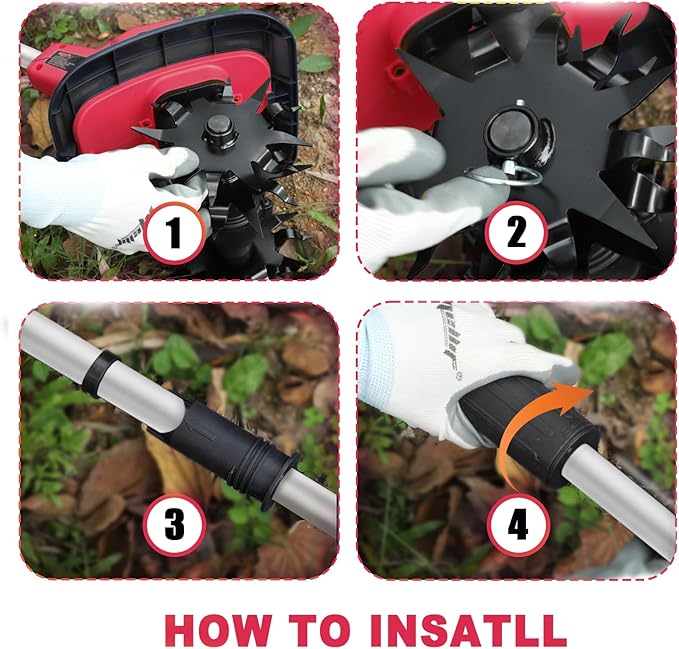 1

2

3

4

HOW TO INSATLL