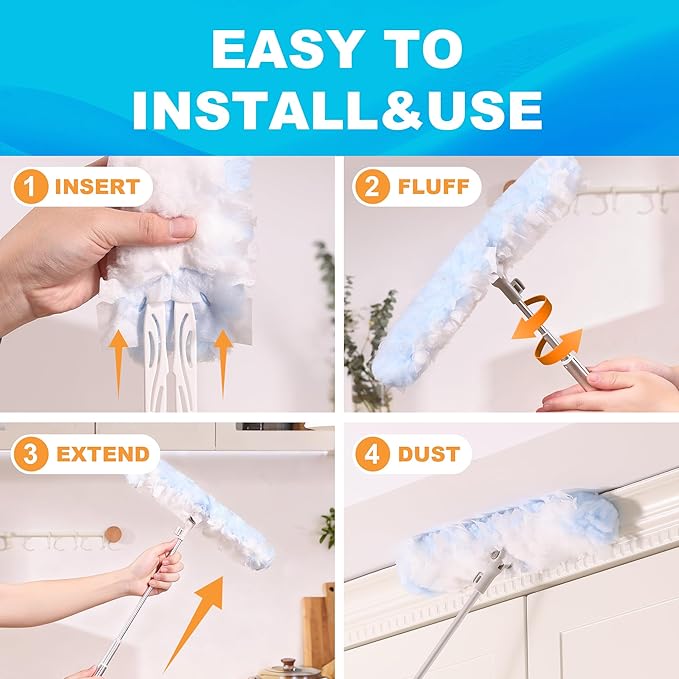 EASY TO INSTALL&USE

1 INSERT

2 FLUFF

3 EXTEND

4 DUST