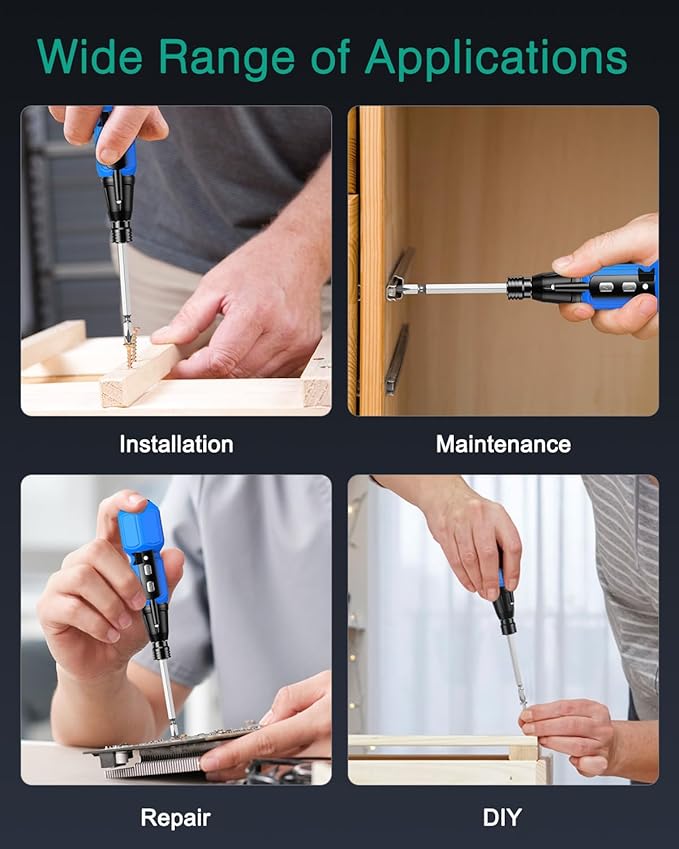 Wide Range of Applications

Installation

Maintenance

Repair

DIY