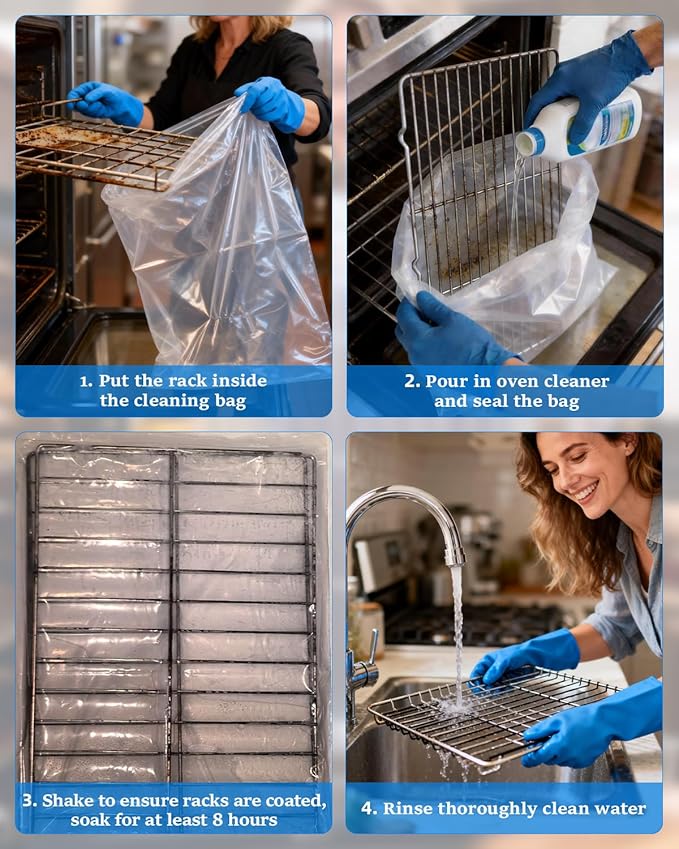 1. Put the rack inside the cleaning bag

2. Pour in oven cleaner and seal the bag

3. Shake to ensure racks are coated, soak for at least 8 hours

4. Rinse thoroughly clean water