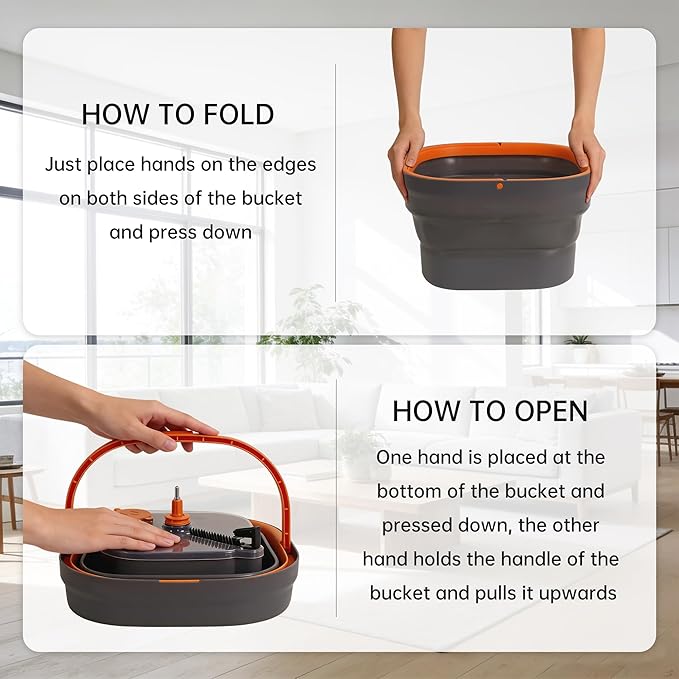 HOW TO FOLD

Just place hands on the edges on both sides of the bucket and press down

HOW TO OPEN

One hand is placed at the bottom of the bucket and pressed down, the other hand holds the handle of the bucket and pulls it upwards