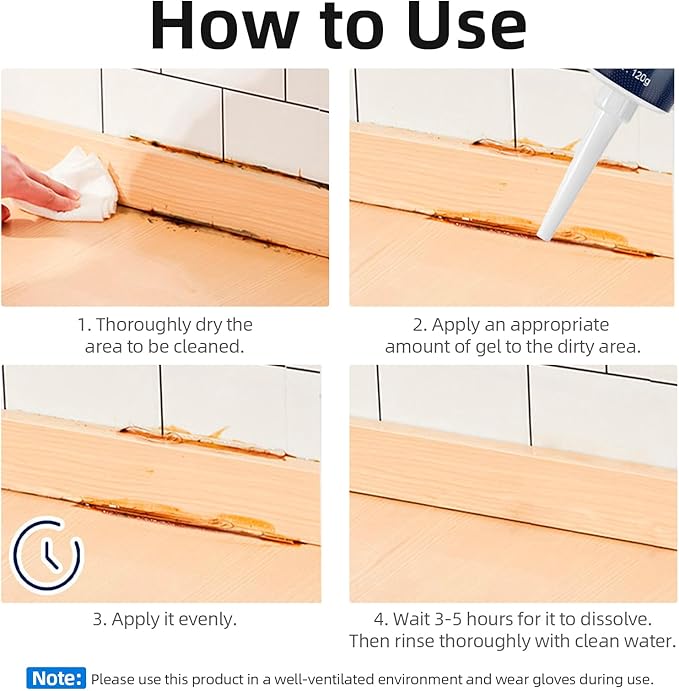 How to Use

120g

1. Thoroughly dry the area to be cleaned.

2. Apply an appropriate amount of gel to the dirty area.

3. Apply it evenly.

4. Wait 3-5 hours for it to dissolve. Then rinse thoroughly with clean water.

Note: Please use this product in a well-ventilated environment and wear gloves during use.