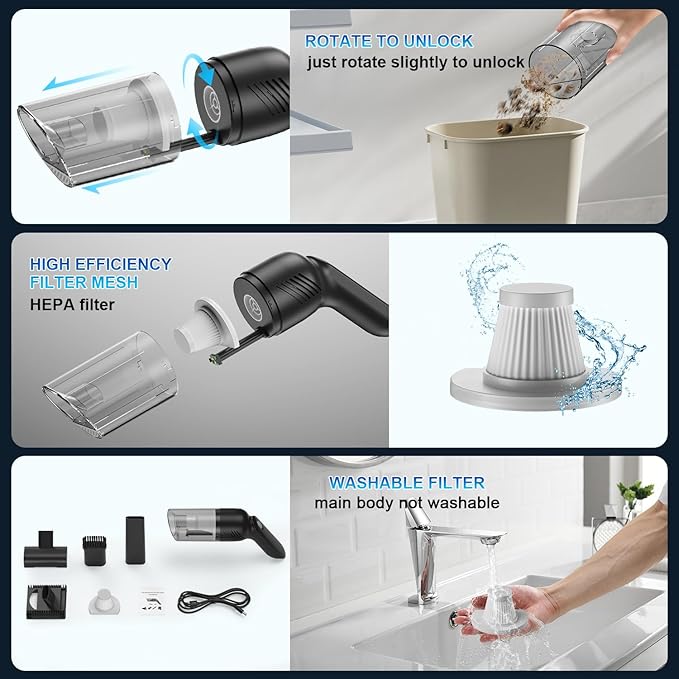 ROTATE TO UNLOCK
just rotate slightly to unlock

HIGH EFFICIENCY
FILTER MESH
HEPA filter

WASHABLE FILTER
main body not washable