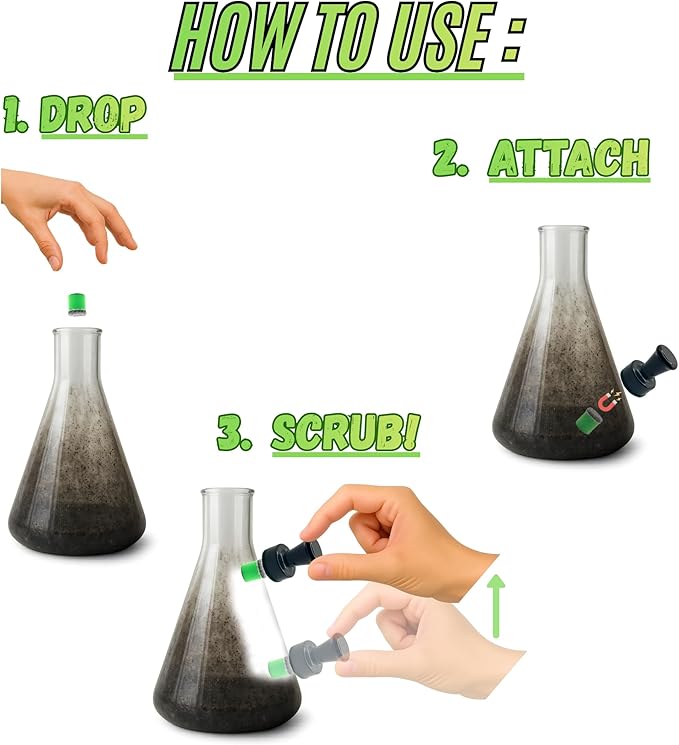 HOW TO USE :

1. DROP

2. ATTACH

3. SCRUB!