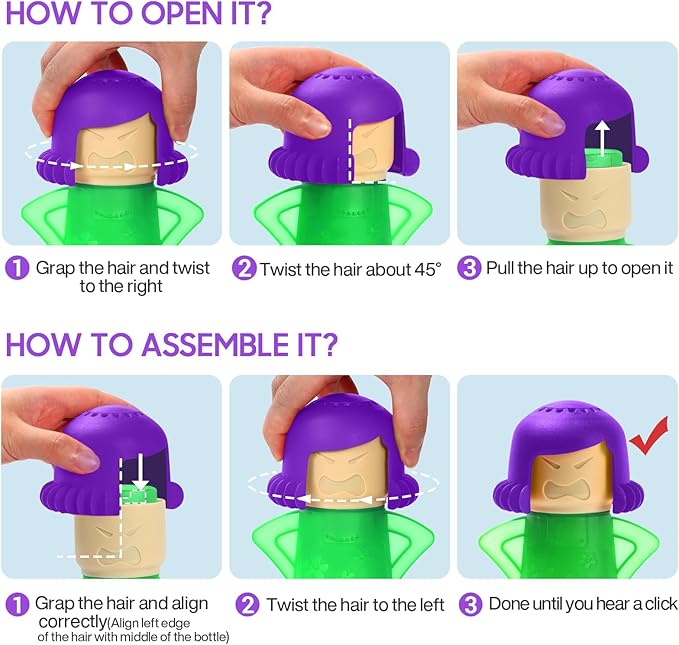 HOW TO OPEN IT?

1 Grap the hair and twist to the right

2 Twist the hair about 45°

3 Pull the hair up to open it

HOW TO ASSEMBLE IT?

1 Grap the hair and align correctly(Align left edge of the hair with middle of the bottle)

2 Twist the hair to the left

3 Done until you hear a click