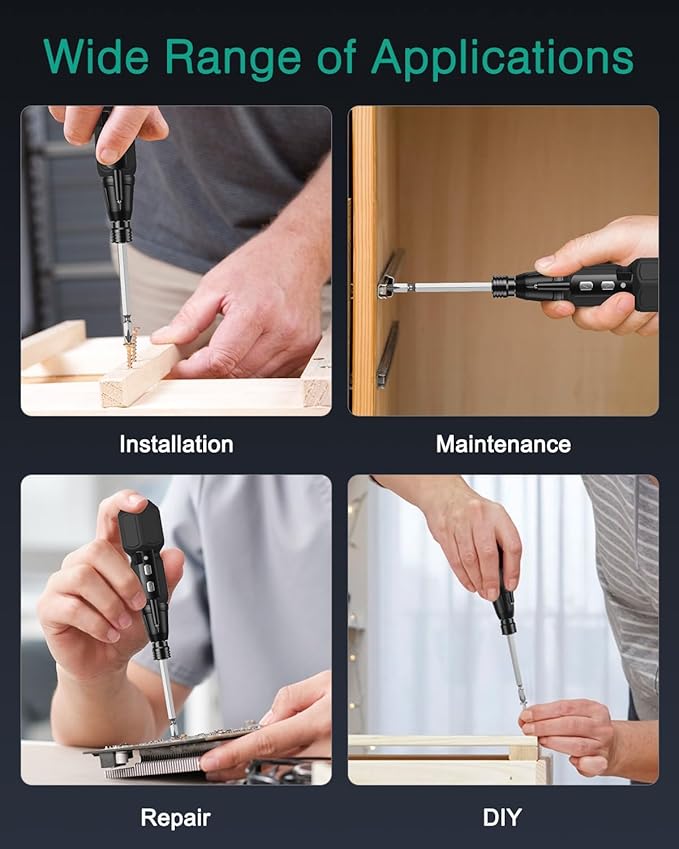 Wide Range of Applications

Installation

Maintenance

Repair

DIY