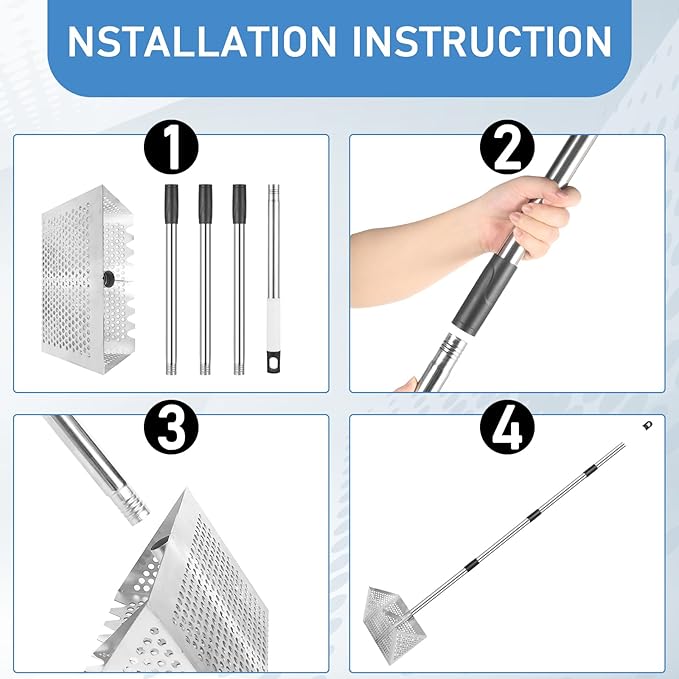 NSTALLATION INSTRUCTION

1

2

3

4