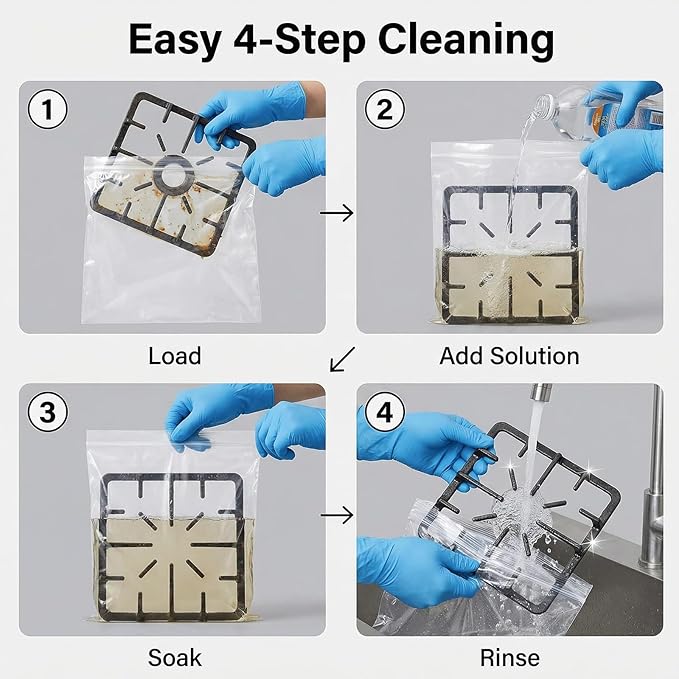 Easy 4-Step Cleaning

1

Load

2

Add Solution

3

Soak

4

Rinse