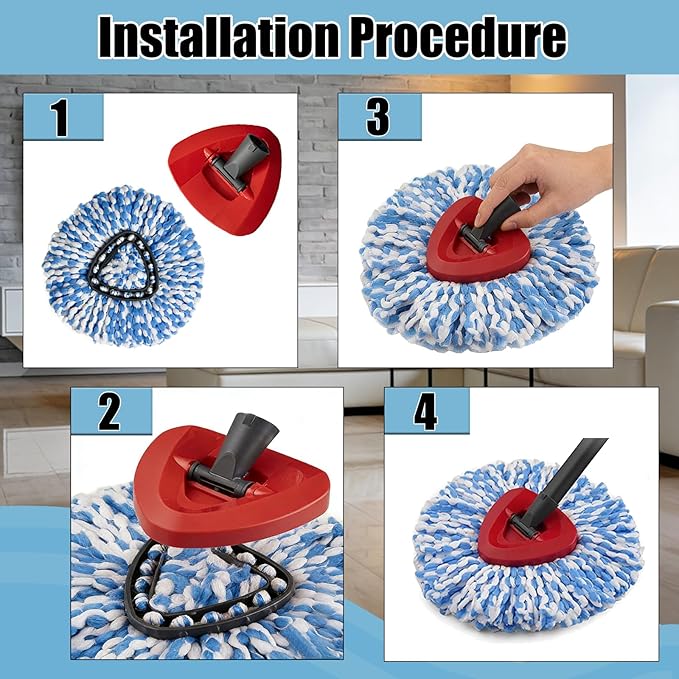 Installation Procedure

1

3

2

4