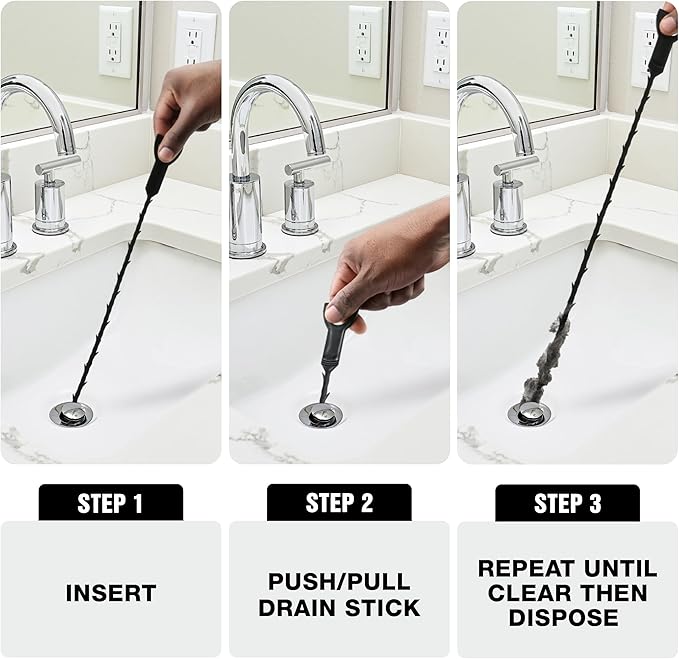 STEP 1

INSERT

STEP 2

PUSH/PULL DRAIN STICK

STEP 3

REPEAT UNTIL CLEAR THEN DISPOSE