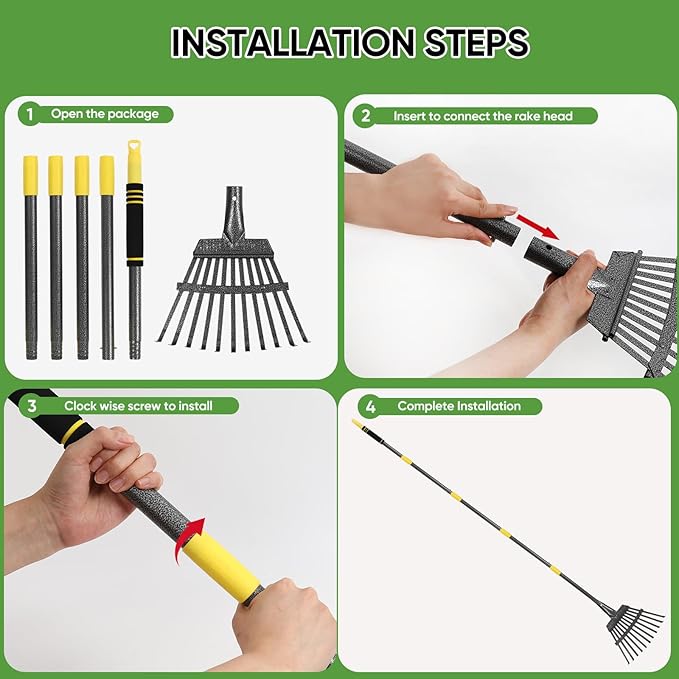 INSTALLATION STEPS

1 Open the package

2 Insert to connect the rake head

3 Clock wise screw to install

4 Complete Installation