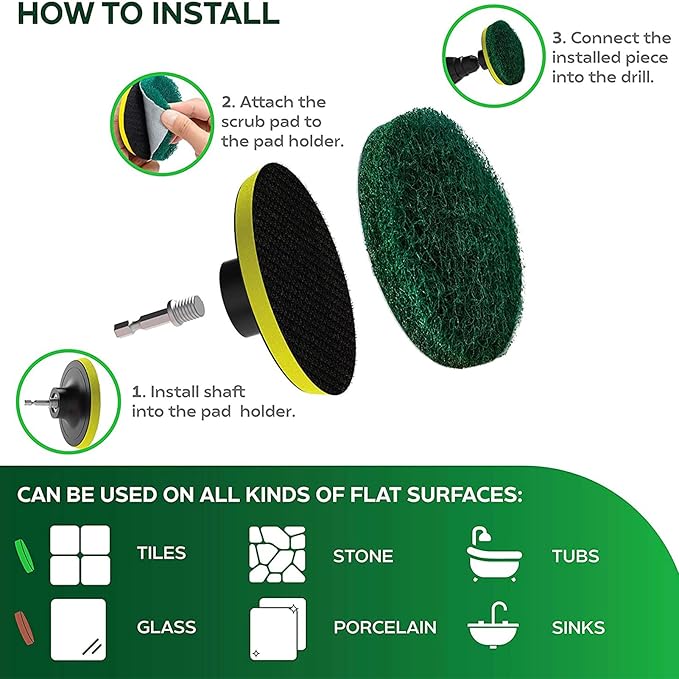 HOW TO INSTALL

3. Connect the installed piece into the drill.

2. Attach the scrub pad to the pad holder.

1. Install shaft into the pad holder.

CAN BE USED ON ALL KINDS OF FLAT SURFACES:

TILES

STONE

TUBS

GLASS

PORCELAIN

SINKS