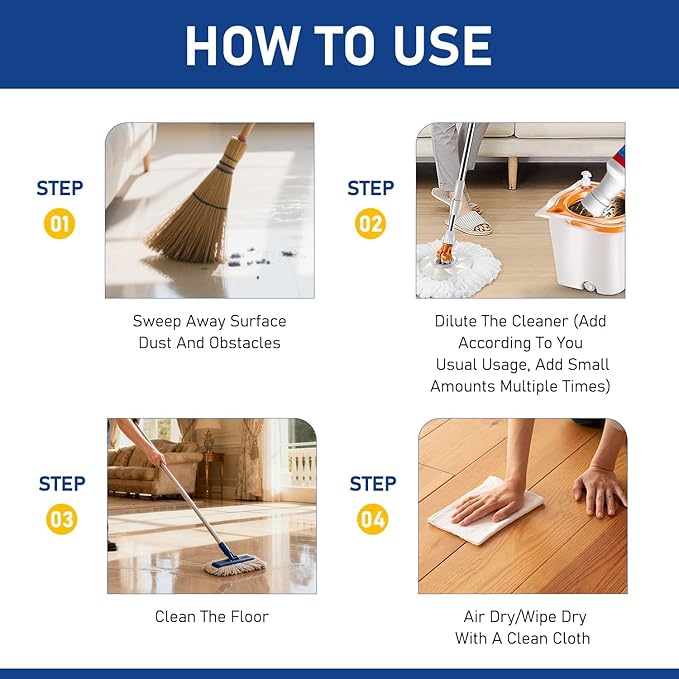 HOW TO USE

STEP
01

Sweep Away Surface Dust And Obstacles

STEP
02

Dilute The Cleaner (Add According To You Usual Usage, Add Small Amounts Multiple Times)

STEP
03

Clean The Floor

STEP
04

Air Dry/Wipe Dry With A Clean Cloth